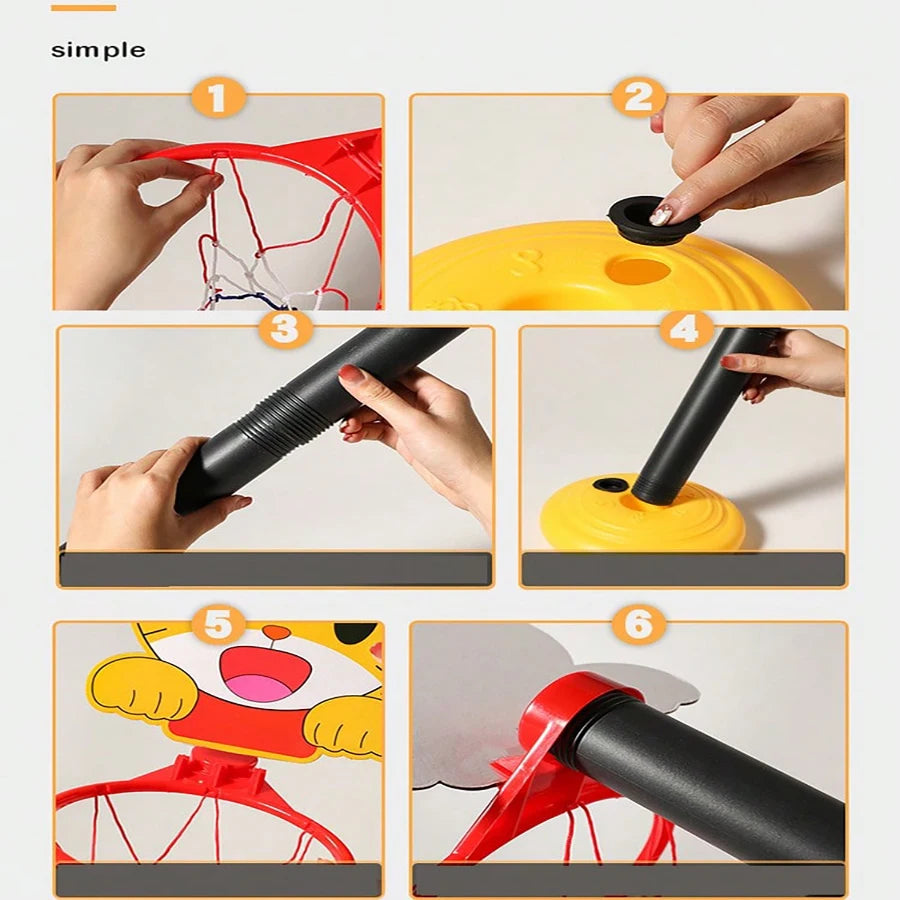 simple

1

2

3

4

5

6